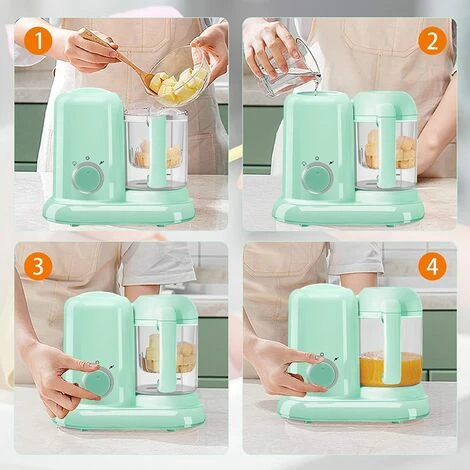 1

2

3

4