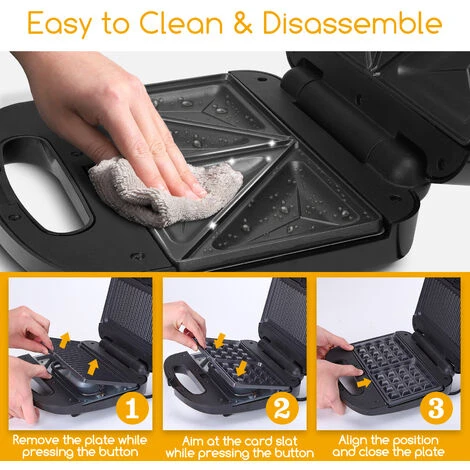 Easy to Clean & Disassemble

1
Remove the plate while pressing the button

2
Aim at the card slot while pressing the button

3
Align the position and close the plate