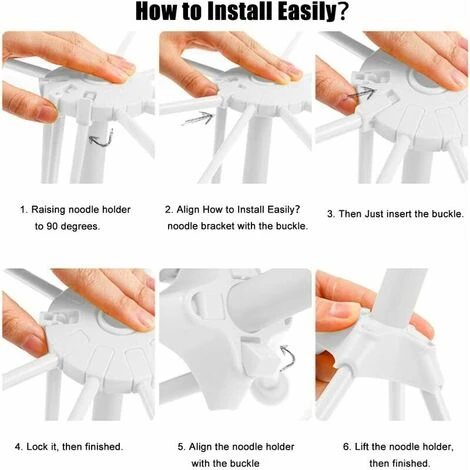 How to Install Easily?

1. Raising noodle holder to 90 degrees.

2. Align How to Install Easily? noodle bracket with the buckle.

3. Then Just insert the buckle.

4. Lock it, then finished.

5. Align the noodle holder with the buckle

6. Lift the noodle holder, then finished.